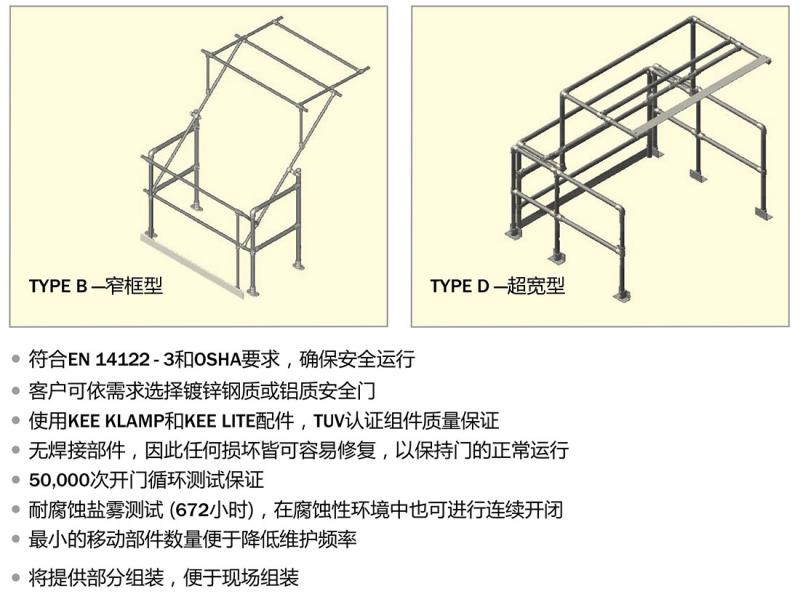 TYPE B —窄框型

TYPE D —超宽型

• 符合EN 14122 - 3和OSHA要求，确保安全运行
• 客户可依需求选择镀锌钢质或铝质安全门
• 使用KEE KLAMP和KEE LITE配件，TUV认证组件质量保证
• 无焊接部件，因此任何损坏皆可容易修复，以保持门的正常运行
• 50,000次开门循环测试保证
• 耐腐蚀盐雾测试 (672小时)，在腐蚀性环境中也可进行连续开闭
• 最小的移动部件数量便于降低维护频率
• 将提供部分组装，便于现场组装